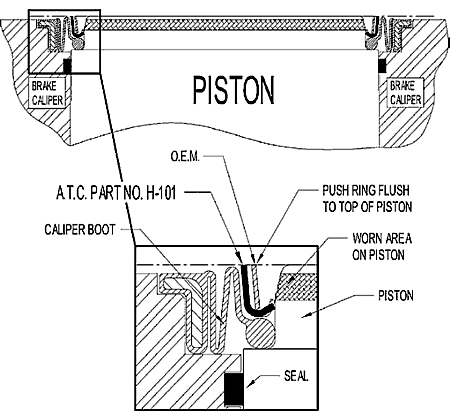 BRAKE CALIPER

PISTON

BRAKE CALIPER

O.E.M.

A.T.C. PART NO. H-101

PUSH RING FLUSH TO TOP OF PISTON

CALIPER BOOT

WORN AREA ON PISTON

PISTON

SEAL